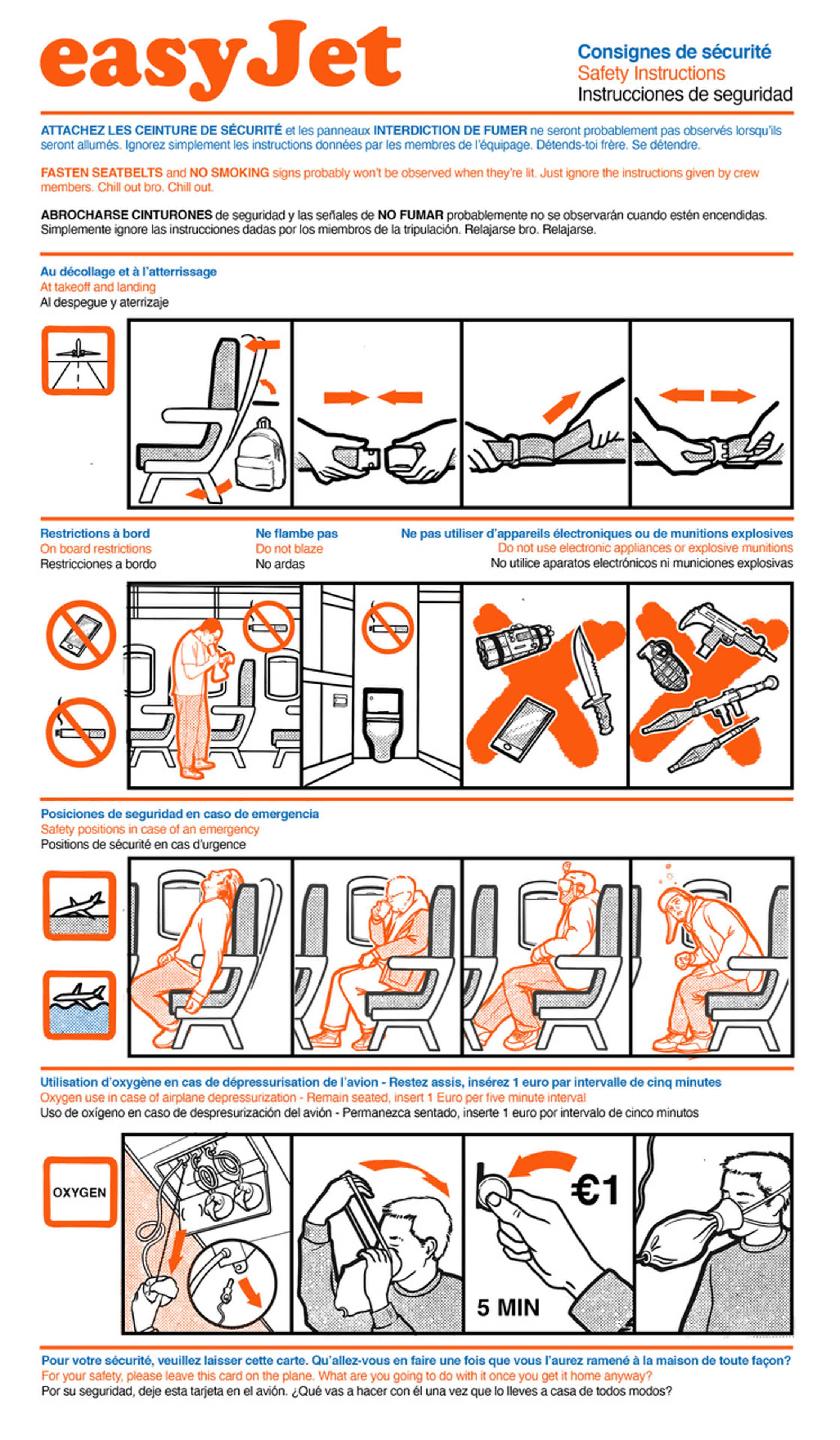 easyJet

Consignes de sécurité
Safety Instructions
Instrucciones de seguridad

ATTACHEZ LES CEINTURE DE SÉCURITÉ et les panneaux INTERDICTION DE FUMER ne seront probablement pas observés lorsqu'ils seront allumés. Ignorez simplement les instructions données par les membres de l'équipage. Détends-toi frère. Se détendre.

FASTEN SEATBELTS and NO SMOKING signs probably won't be observed when they're lit. Just ignore the instructions given by crew members. Chill out bro. Chill out.

ABROCHARSE CINTURONES de seguridad y las señales de NO FUMAR probablemente no se observarán cuando estén encendidas. Simplemente ignore las instrucciones dadas por los miembros de la tripulación. Relajarse bro. Relajarse.

Au décollage et à l'atterrissage
At takeoff and landing
Al despegue y aterrizaje

Restrictions à bord
On board restrictions
Restricciones a bordo

Ne flambe pas
Do not blaze
No ardas

Ne pas utiliser d'appareils électroniques ou de munitions explosives
Do not use electronic appliances or explosive munitions
No utilice aparatos electrónicos ni municiones explosivas

Posiciones de seguridad en caso de emergencia
Safety positions in case of an emergency
Positions de sécurité en cas d'urgence

Utilisation d'oxygène en cas de dépressurisation de l'avion - Restez assis, insérez 1 euro par intervalle de cinq minutes
Oxygen use in case of airplane depressurization - Remain seated, insert 1 Euro per five minute interval
Uso de oxígeno en caso de despresurización del avión - Permanezca sentado, inserte 1 euro por intervalo de cinco minutos

OXYGEN

€1

5 MIN

Pour votre sécurité, veuillez laisser cette carte. Qu'allez-vous en faire une fois que vous l'aurez ramené à la maison de toute façon?
For your safety, please leave this card on the plane. What are you going to do with it once you get it home anyway?
Por su seguridad, deje esta tarjeta en el avión. ¿Qué vas a hacer con él una vez que lo lleves a casa de todos modos?